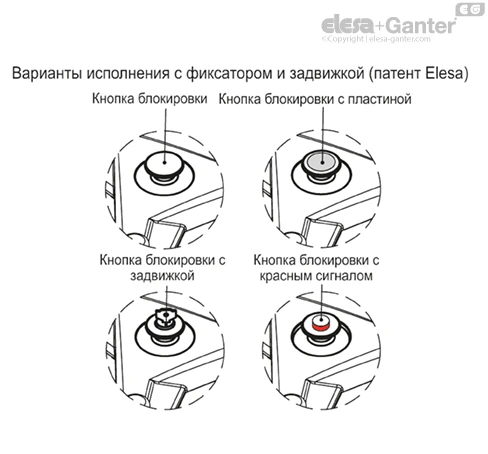 EG
elesa+Ganter
©Copyright | elesa-ganter.com

Варианты исполнения с фиксатором и задвижкой (патент Elesa)

Кнопка блокировки

Кнопка блокировки с пластиной

Кнопка блокировки с задвижкой

Кнопка блокировки с красным сигналом