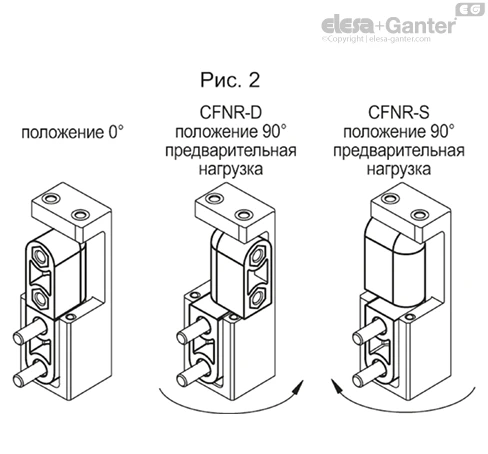 EG
elesa+Ganter
©Copyright | elesa-ganter.com

Рис. 2

положение 0°

CFNR-D
положение 90°
предварительная
нагрузка

CFNR-S
положение 90°
предварительная
нагрузка